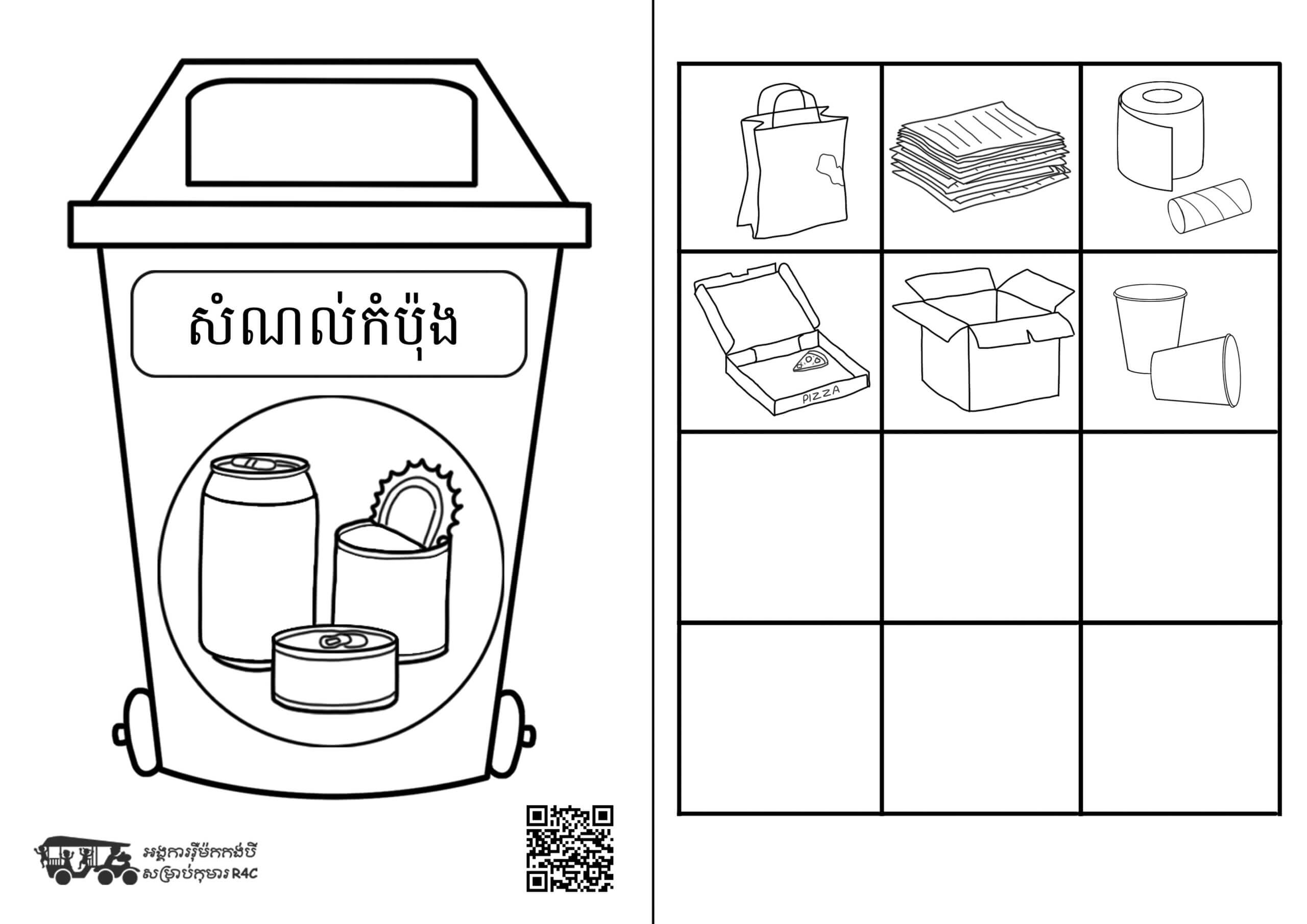 សំណល់កំប៉ុង

អង្គការរ៉ឺម៉កកង់បី សម្រាប់កុមារ R4C

PIZZA