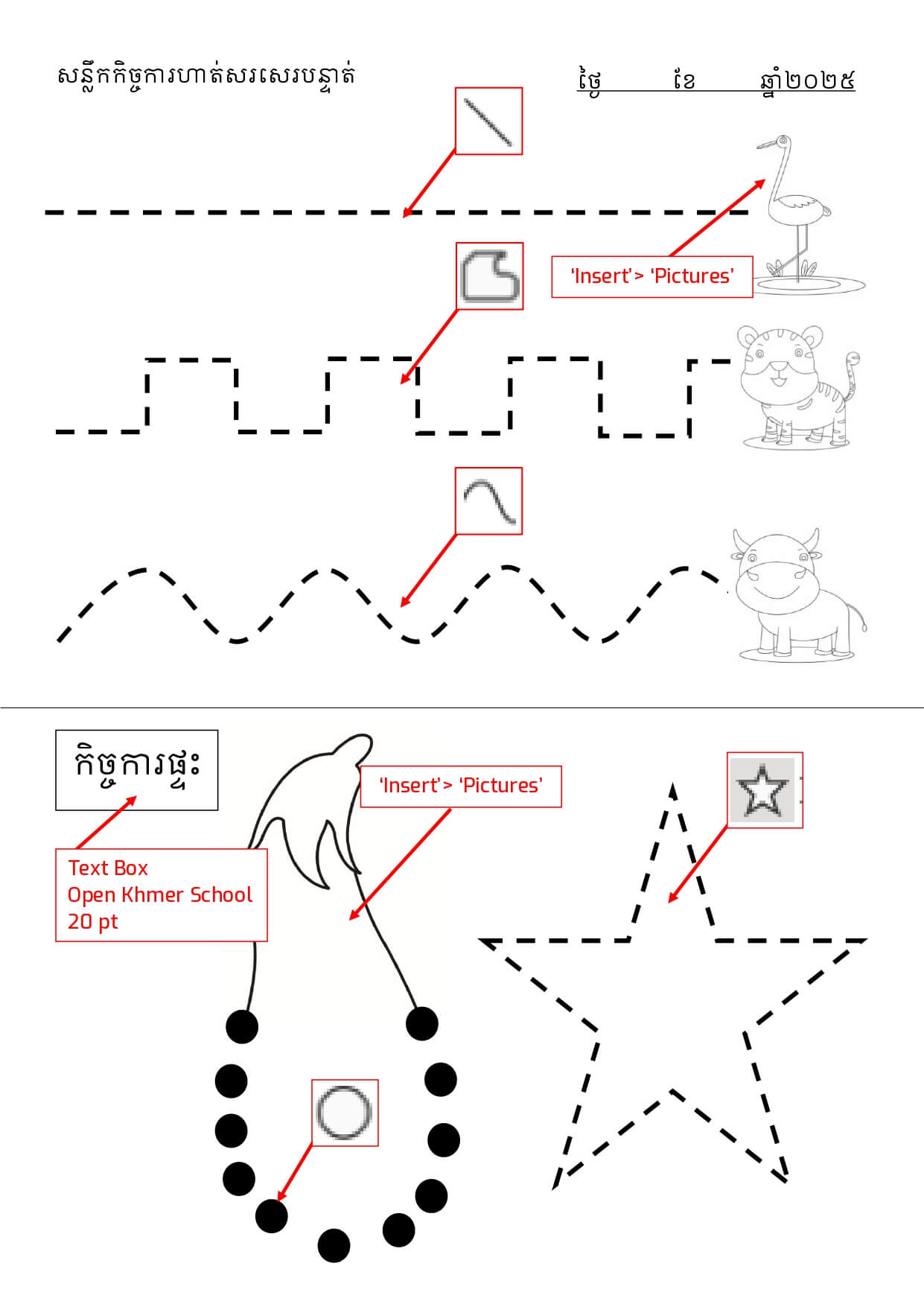 សន្លឹកកិច្ចការហាត់សរសេរបន្ទាត់

ថ្ងៃ ខែ ឆ្នាំ២០២៥

'Insert'> 'Pictures'

កិច្ចការផ្ទះ

'Insert'> 'Pictures'

Text Box
Open Khmer School
20 pt