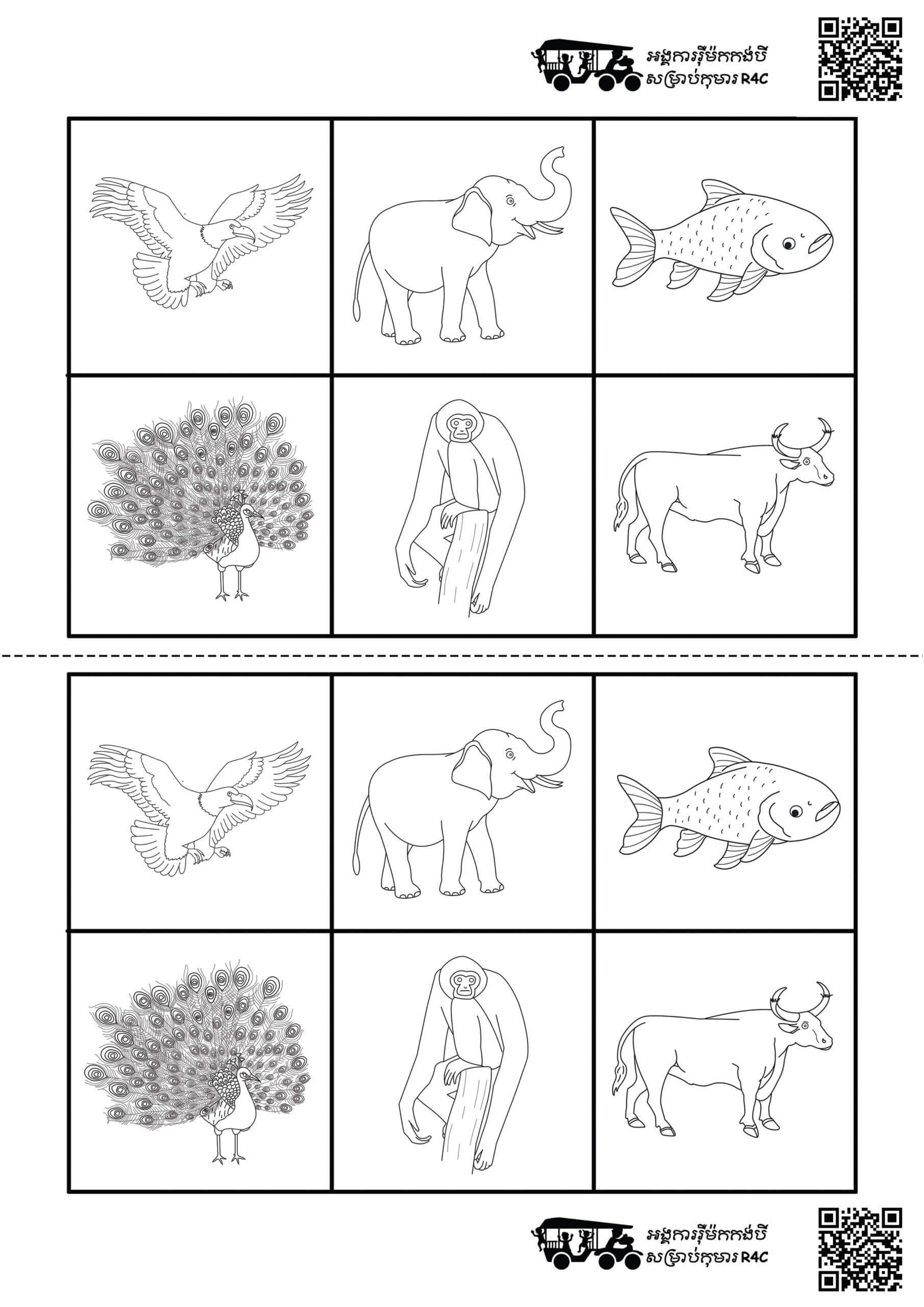 អង្គការរ៉ឺម៉កកង់បី
សម្រាប់កុមារ R4C

អង្គការរ៉ឺម៉កកង់បី
សម្រាប់កុមារ R4C